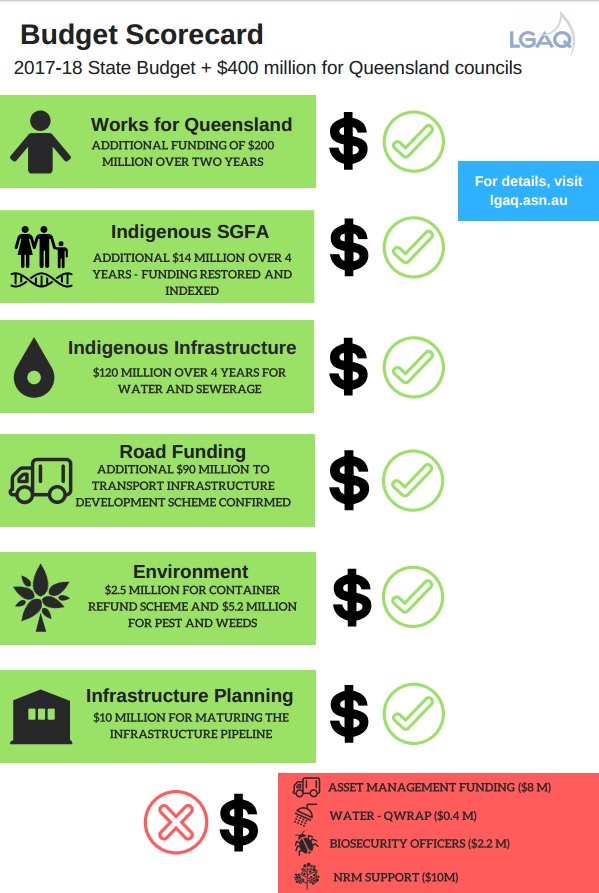 Budget Scorecard

LGAQ

2017-18 State Budget + \$400 million for Queensland councils

Works for Queensland
ADDITIONAL FUNDING OF \$200 MILLION OVER TWO YEARS

\$

For details, visit lgaq.asn.au

Indigenous SGFA
ADDITIONAL \$14 MILLION OVER 4 YEARS - FUNDING RESTORED AND INDEXED

\$

Indigenous Infrastructure
\$120 MILLION OVER 4 YEARS FOR WATER AND SEWERAGE

\$

Road Funding
ADDITIONAL \$90 MILLION TO TRANSPORT INFRASTRUCTURE DEVELOPMENT SCHEME CONFIRMED

\$

Environment
\$2.5 MILLION FOR CONTAINER REFUND SCHEME AND \$5.2 MILLION FOR PEST AND WEEDS

\$

Infrastructure Planning
\$10 MILLION FOR MATURING THE INFRASTRUCTURE PIPELINE

\$

\$

ASSET MANAGEMENT FUNDING (\$8 M)
WATER - QWRAP (\$0.4 M)
BIOSECURITY OFFICERS (\$2.2 M)
NRM SUPPORT (\$10M)